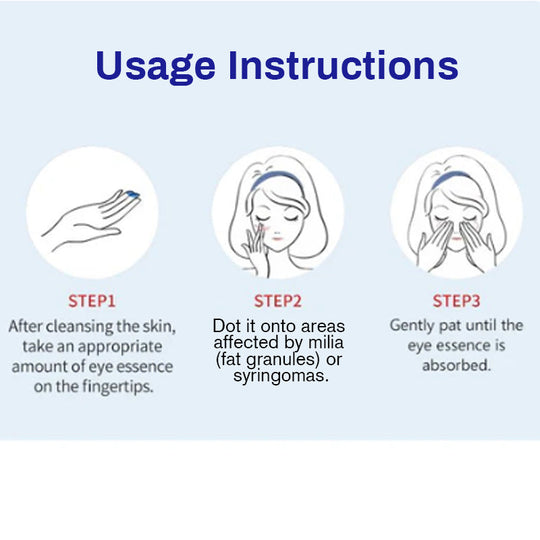 Usage Instructions

STEP1
After cleansing the skin, take an appropriate amount of eye essence on the fingertips.

STEP2
Dot it onto areas affected by milia (fat granules) or syringomas.

STEP3
Gently pat until the eye essence is absorbed.