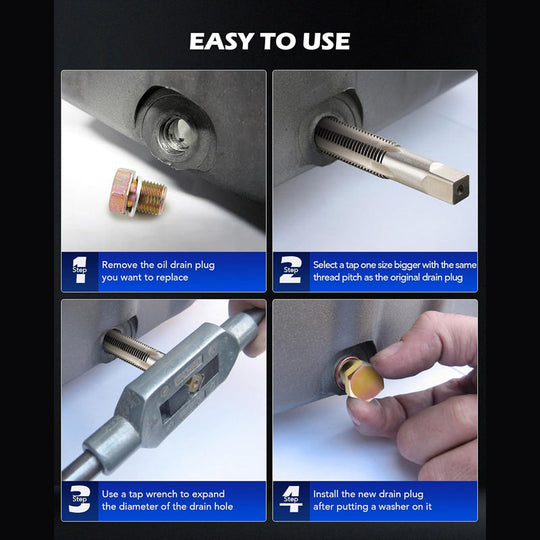 EASY TO USE

1 Step Remove the oil drain plug you want to replace

2 Step Select a tap one size bigger with the same thread pitch as the original drain plug

3 Step Use a tap wrench to expand the diameter of the drain hole

4 Step Install the new drain plug after putting a washer on it