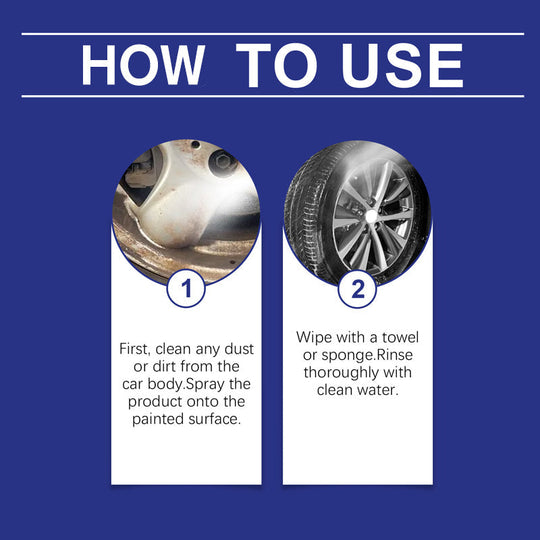 HOW TO USE

1

First, clean any dust or dirt from the car body.Spray the product onto the painted surface.

2

Wipe with a towel or sponge.Rinse thoroughly with clean water.