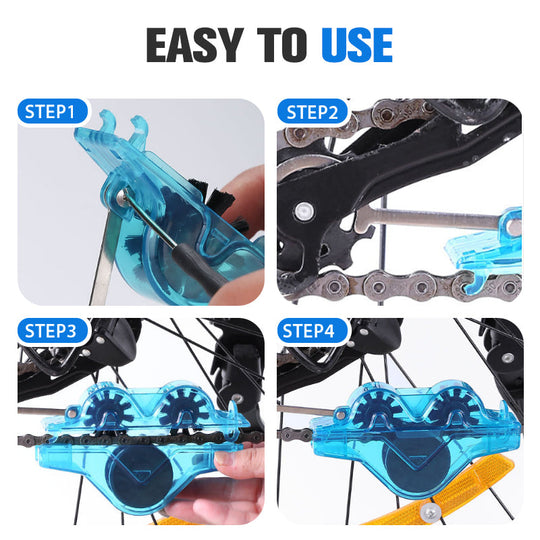 EASY TO USE

STEP1

STEP2

STEP3

STEP4