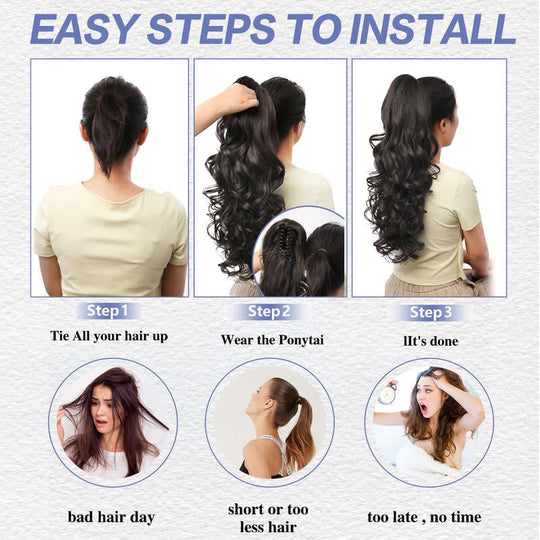 EASY STEPS TO INSTALL

Step 1
Tie All your hair up

Step 2
Wear the Ponytai

Step 3
lIt's done

bad hair day

short or too less hair

too late , no time