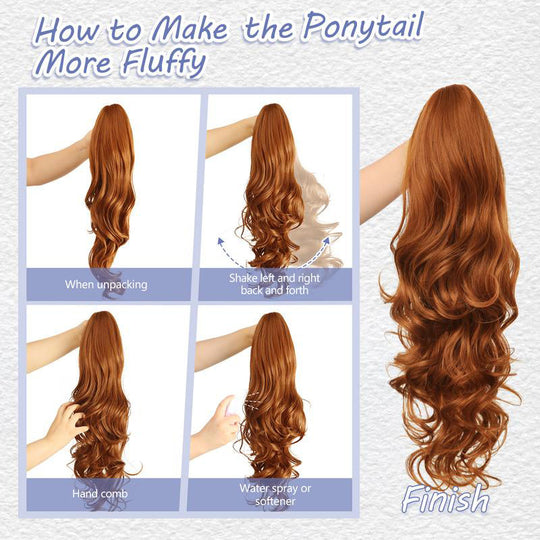 How to Make the Ponytail More Fluffy

When unpacking

Shake left and right back and forth

Hand comb

Water spray or softener

Finish