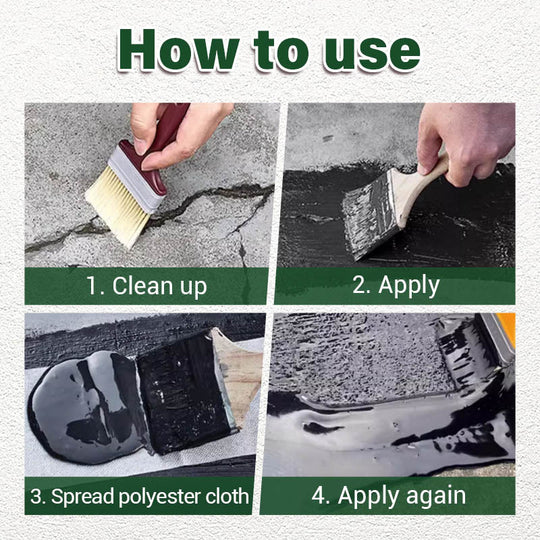 How to use

1. Clean up

2. Apply

3. Spread polyester cloth

4. Apply again