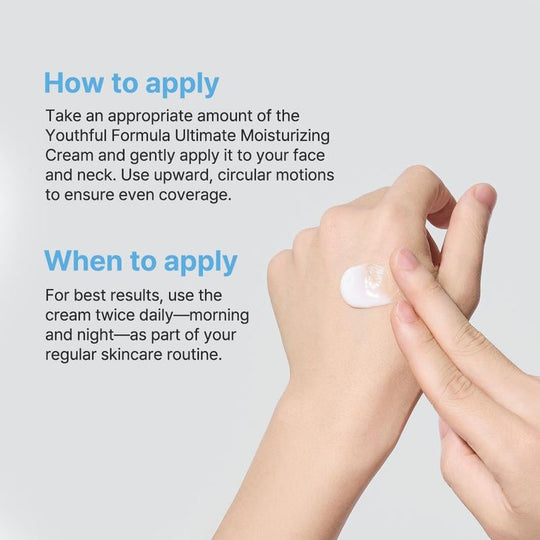 How to apply

Take an appropriate amount of the Youthful Formula Ultimate Moisturizing Cream and gently apply it to your face and neck. Use upward, circular motions to ensure even coverage.

When to apply

For best results, use the cream twice daily—morning and night—as part of your regular skincare routine.