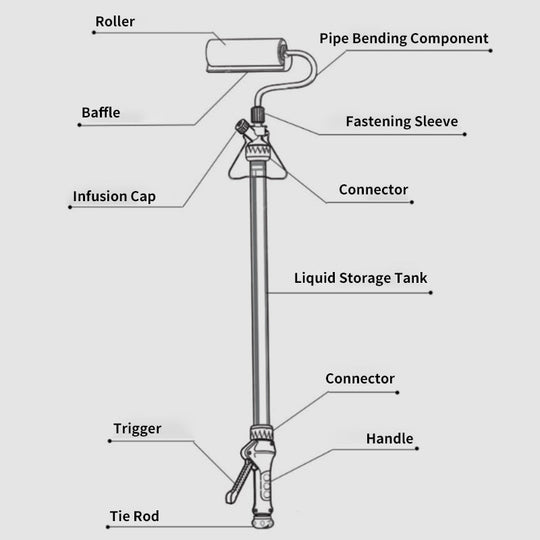 Roller

Pipe Bending Component

Baffle

Fastening Sleeve

Infusion Cap

Connector

Liquid Storage Tank

Connector

Trigger

Handle

Tie Rod