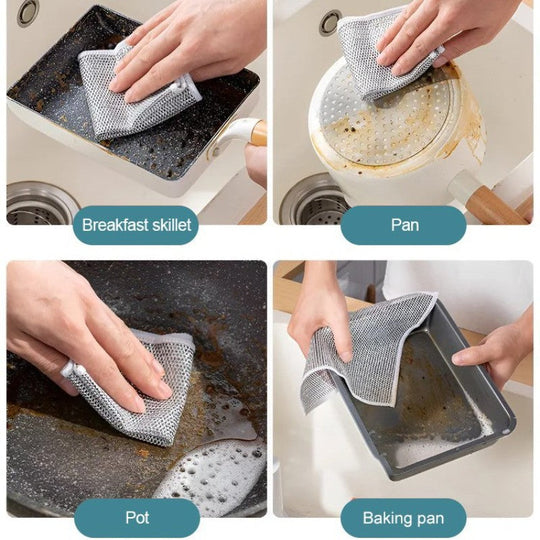 Breakfast skillet

Pan

Pot

Baking pan