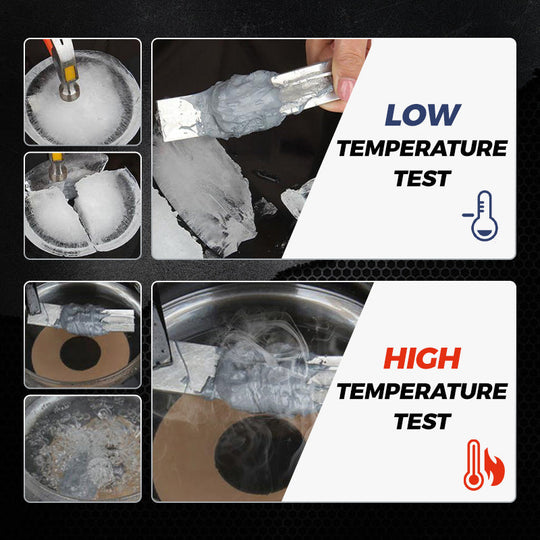 LOW
TEMPERATURE
TEST

HIGH
TEMPERATURE
TEST