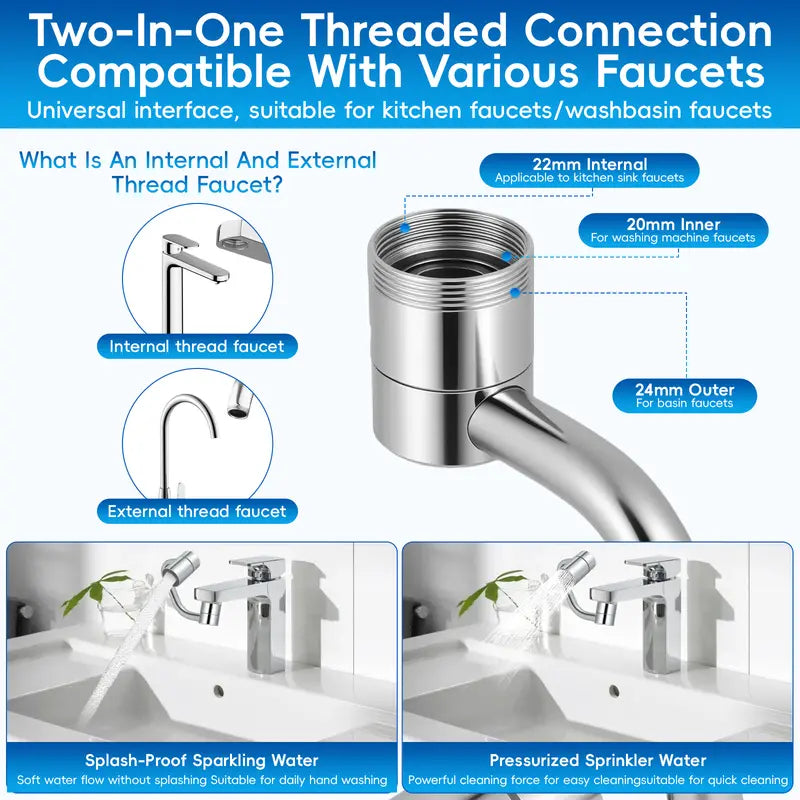 Two-In-One Threaded Connection Compatible With Various Faucets

Universal interface, suitable for kitchen faucets/washbasin faucets

What Is An Internal And External Thread Faucet?

Internal thread faucet

External thread faucet

22mm Internal
Applicable to kitchen sink faucets

20mm Inner
For washing machine faucets

24mm Outer
For basin faucets

Splash-Proof Sparkling Water
Soft water flow without splashing Suitable for daily hand washing

Pressurized Sprinkler Water
Powerful cleaning force for easy cleaningsuitable for quick cleaning