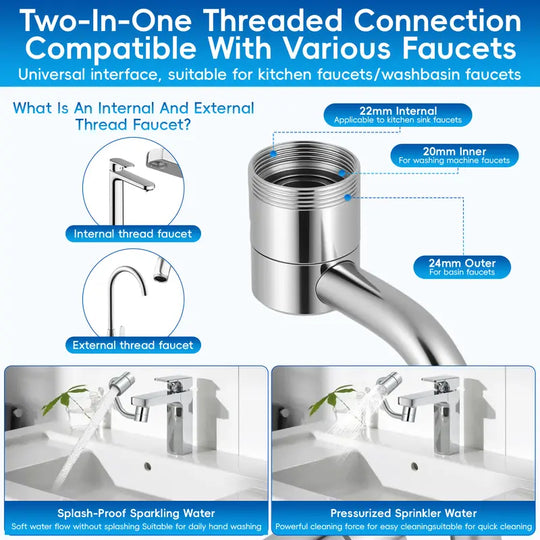 Two-In-One Threaded Connection Compatible With Various Faucets

Universal interface, suitable for kitchen faucets/washbasin faucets

What Is An Internal And External Thread Faucet?

Internal thread faucet

External thread faucet

22mm Internal
Applicable to kitchen sink faucets

20mm Inner
For washing machine faucets

24mm Outer
For basin faucets

Splash-Proof Sparkling Water
Soft water flow without splashing Suitable for daily hand washing

Pressurized Sprinkler Water
Powerful cleaning force for easy cleaningsuitable for quick cleaning